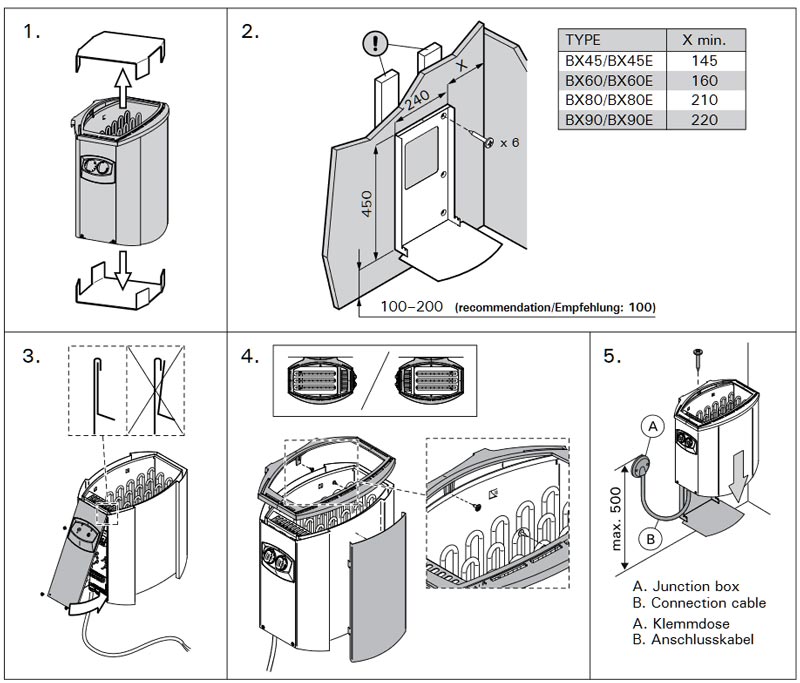 1.

2.

!

X

240

x 6

450

100–200 (recommendation/Empfehlung: 100)

| TYPE | X min. |
|---|---|
| BX45/BX45E | 145 |
| BX60/BX60E | 160 |
| BX80/BX80E | 210 |
| BX90/BX90E | 220 |

3.

4.

5.

A

B

max. 500

A. Junction box
B. Connection cable
A. Klemmdose
B. Anschlusskabel