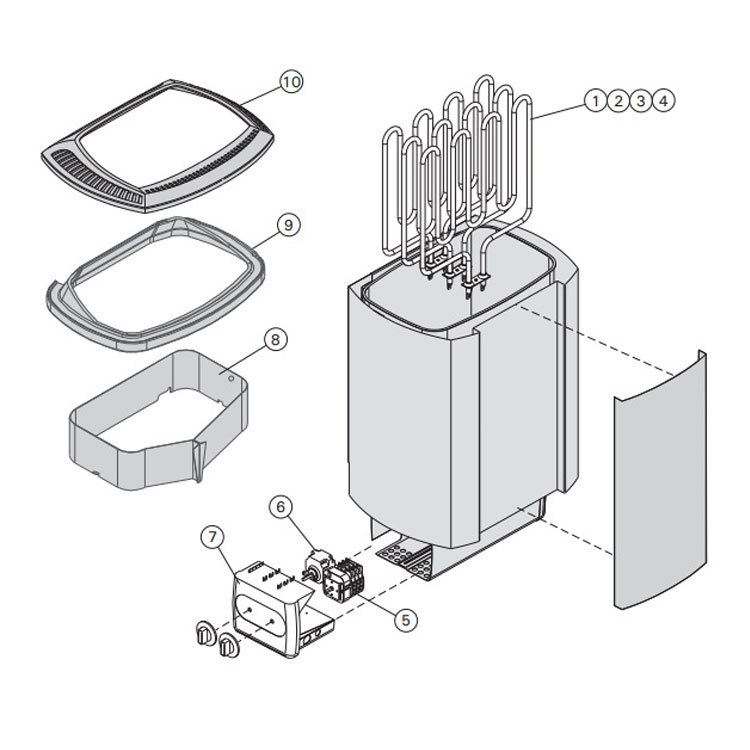 10
1 2 3 4
9
8
6
7
5